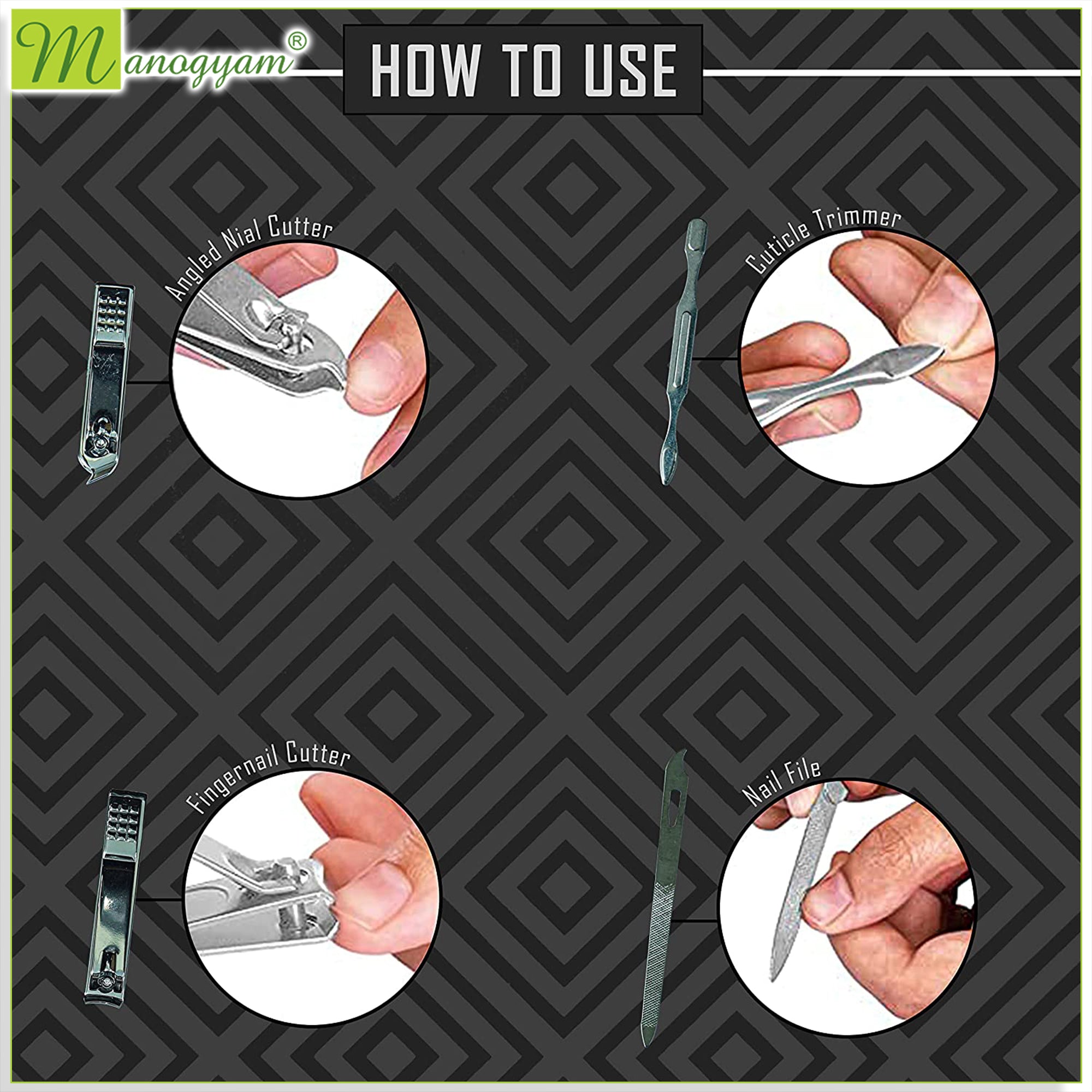 Manogyam®

HOW TO USE

Angled Nial Cutter

Cuticle Trimmer

Fingernail Cutter

Nail File