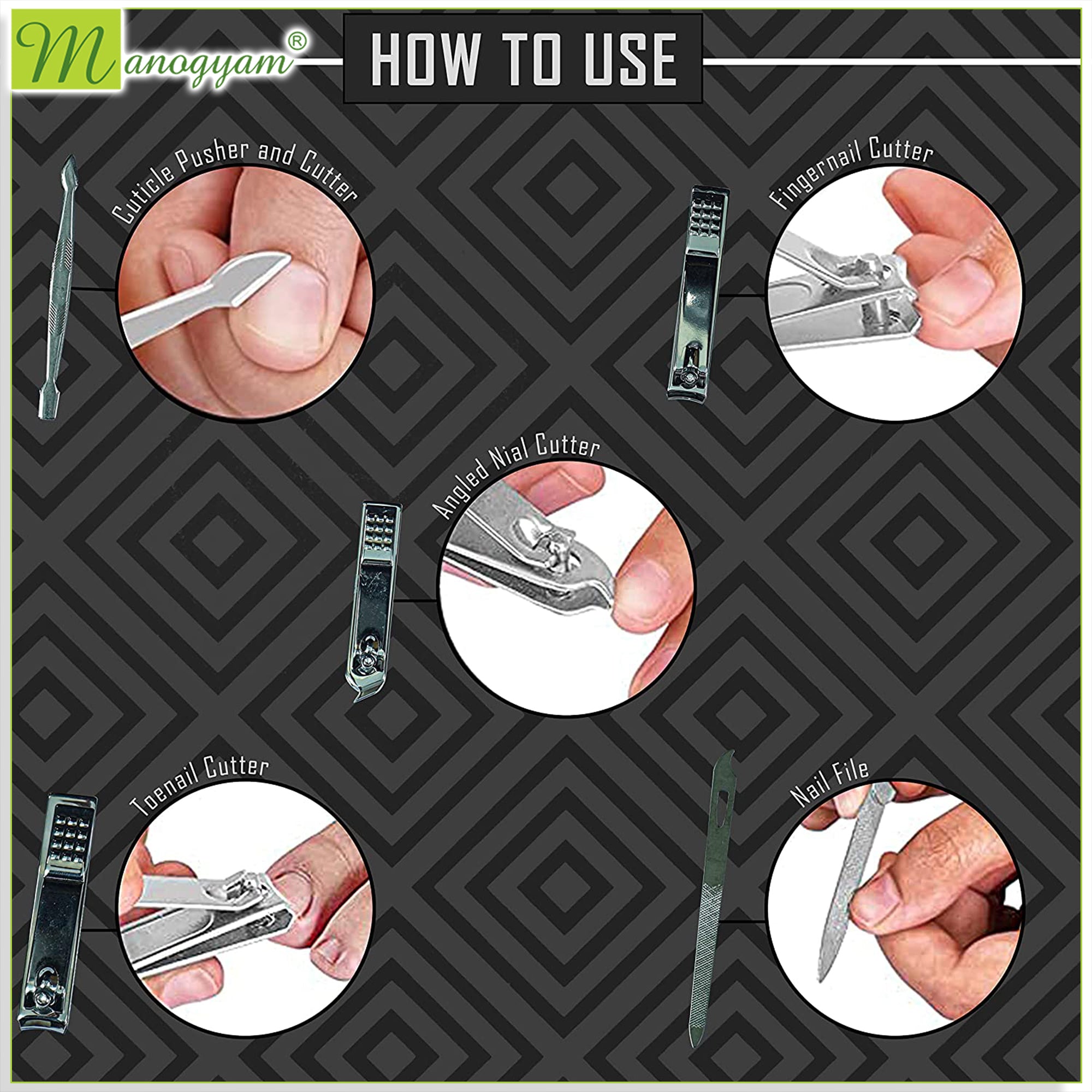 Manogyam®

HOW TO USE

Cuticle Pusher and Cutter

Fingernail Cutter

Angled Nial Cutter

Toenail Cutter

Nail File